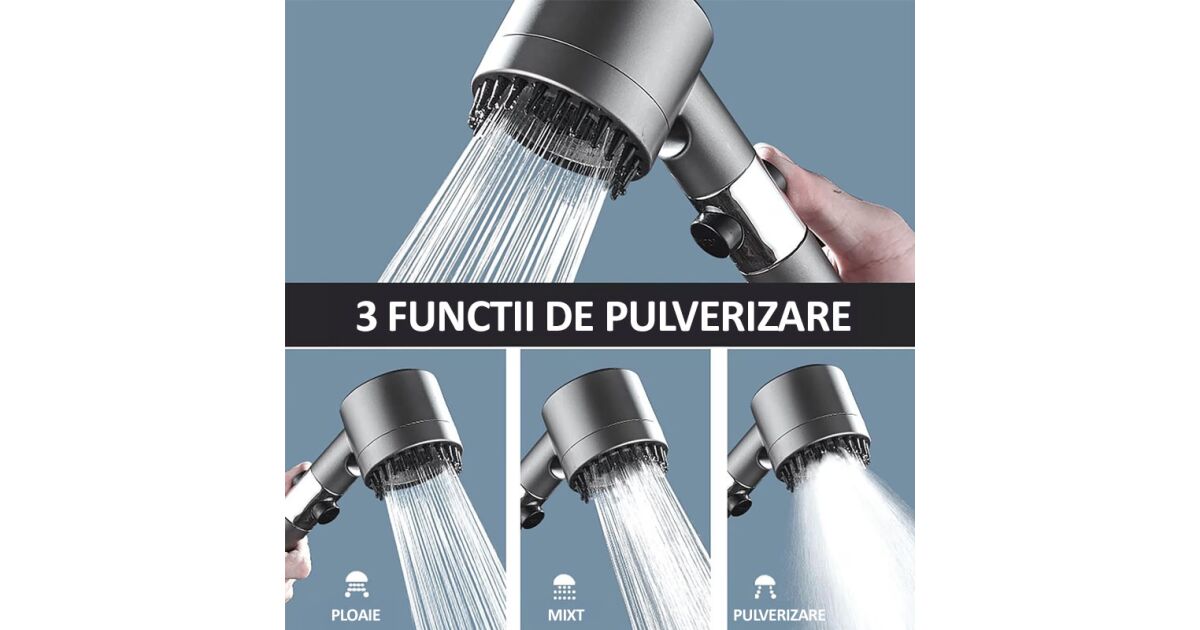 3 FUNCTII DE PULVERIZARE

PLOAIE

MIXT

PULVERIZARE